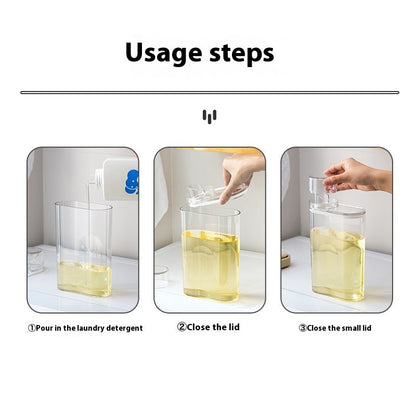 Usage steps

①Pour in the laundry detergent

②Close the lid

③Close the small lid